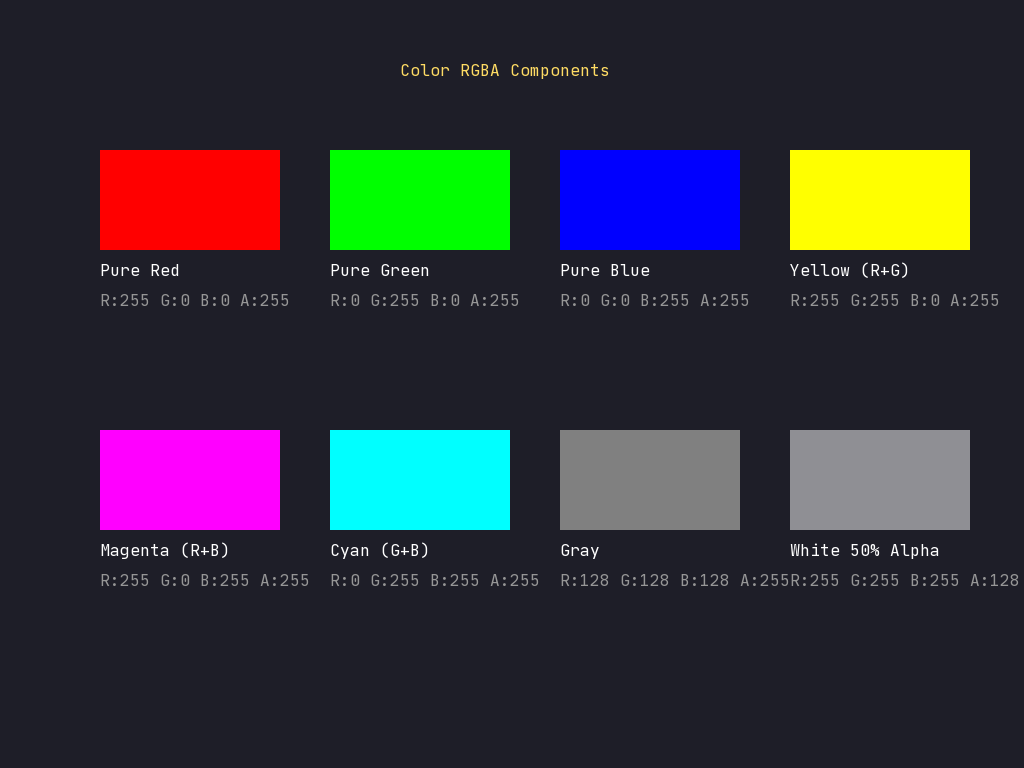 Color RGBA Components

Pure Red
R:255 G:0 B:0 A:255

Pure Green
R:0 G:255 B:0 A:255

Pure Blue
R:0 G:0 B:255 A:255

Yellow (R+G)
R:255 G:255 B:0 A:255

Magenta (R+B)
R:255 G:0 B:255 A:255

Cyan (G+B)
R:0 G:255 B:255 A:255

Gray
R:128 G:128 B:128 A:255

White 50% Alpha
R:255 G:255 B:255 A:128